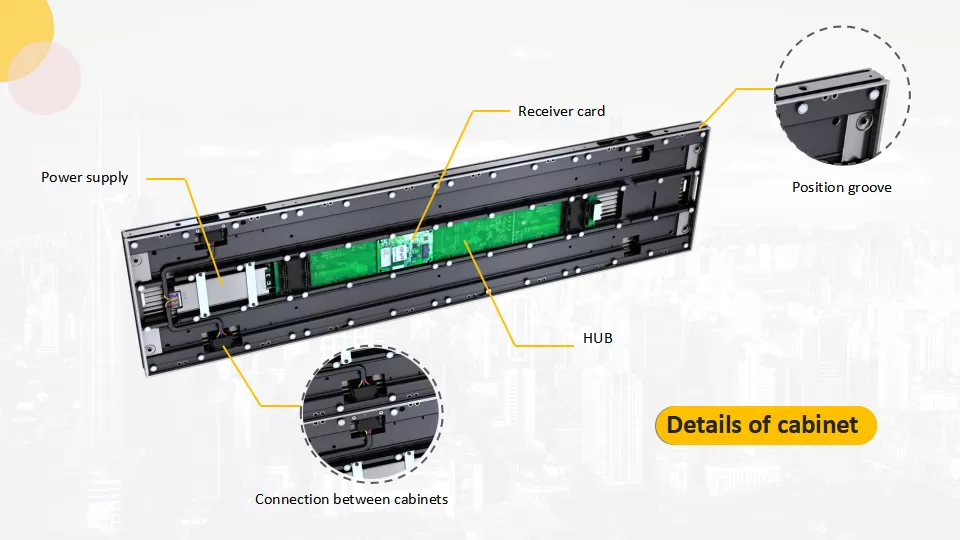 Receiver card

Power supply

Position groove

HUB

Details of cabinet

Connection between cabinets